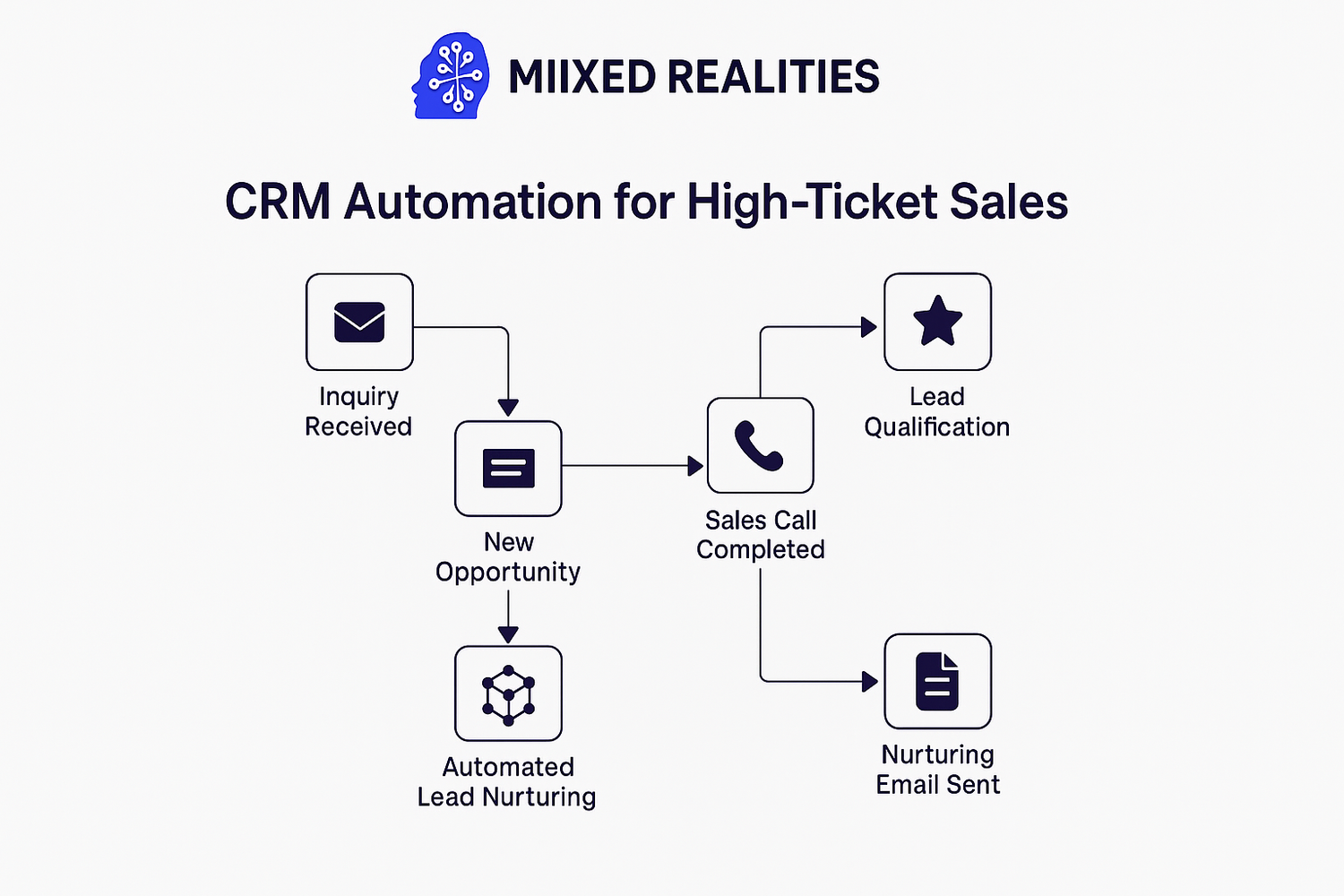 MIIXED REALITIES

CRM Automation for High-Ticket Sales

Inquiry Received

New Opportunity

Automated Lead Nurturing

Sales Call Completed

Lead Qualification

Nurturing Email Sent